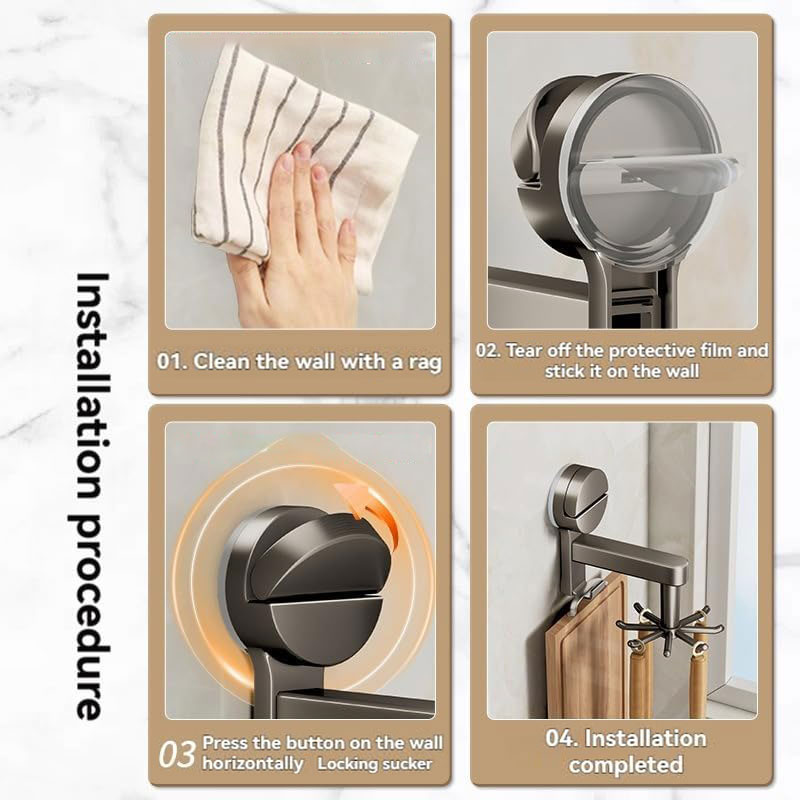 Installation procedure

01. Clean the wall with a rag

02. Tear off the protective film and stick it on the wall

03 Press the button on the wall horizontally Locking sucker

04. Installation completed