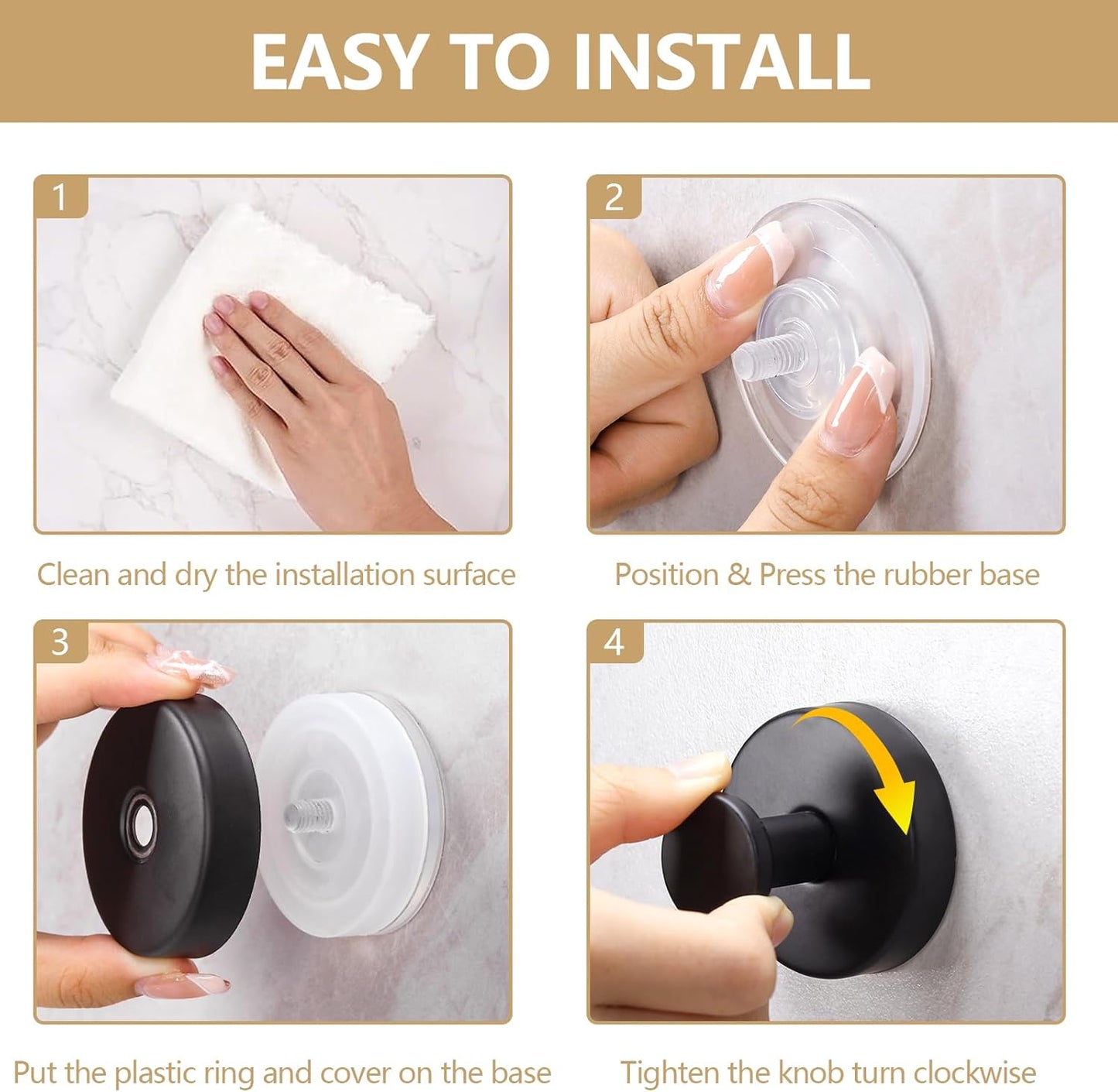 EASY TO INSTALL

1

Clean and dry the installation surface

2

Position & Press the rubber base

3

Put the plastic ring and cover on the base

4

Tighten the knob turn clockwise