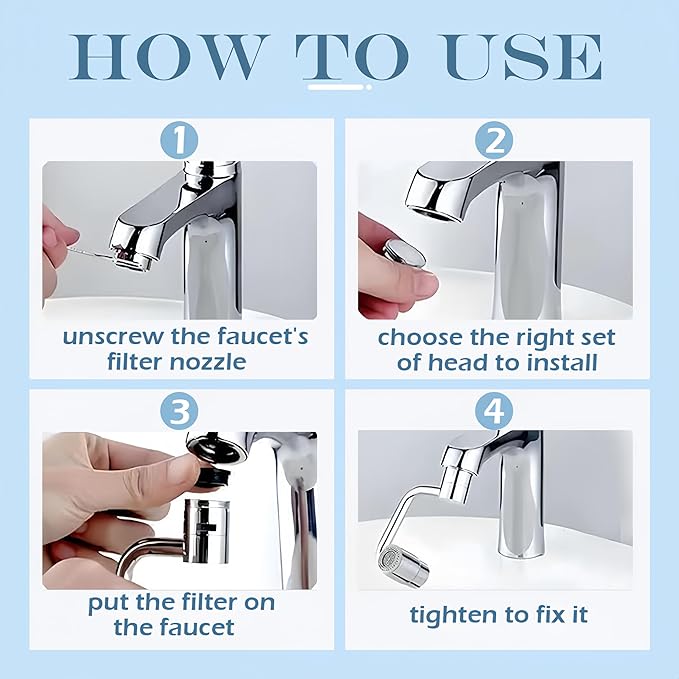 HOW TO USE

1

unscrew the faucet's filter nozzle

2

choose the right set of head to install

3

put the filter on the faucet

4

tighten to fix it