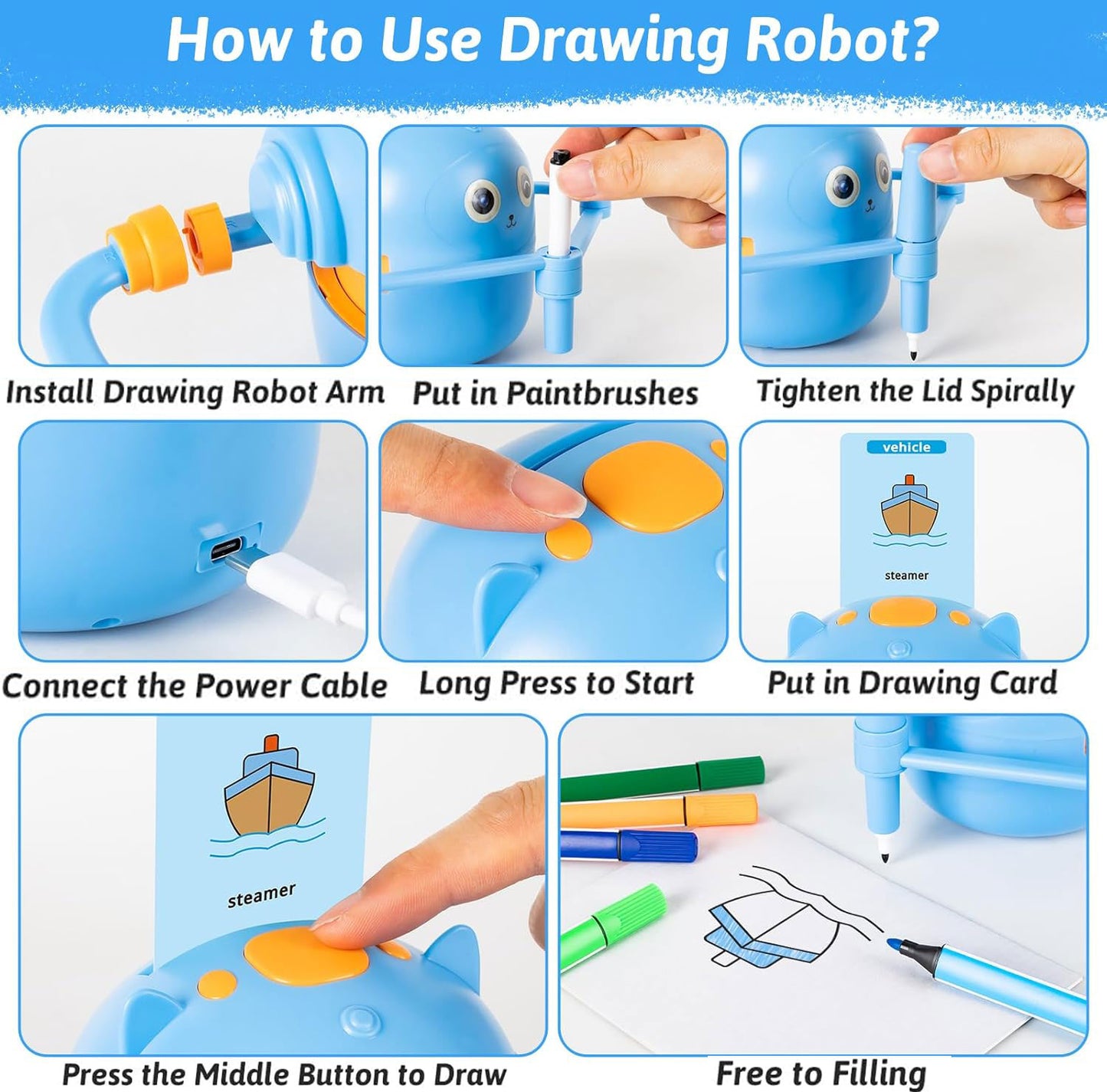 How to Use Drawing Robot?

Install Drawing Robot Arm

Put in Paintbrushes

Tighten the Lid Spirally

Connect the Power Cable

Long Press to Start

vehicle

steamer

Put in Drawing Card

steamer

Press the Middle Button to Draw

Free to Filling