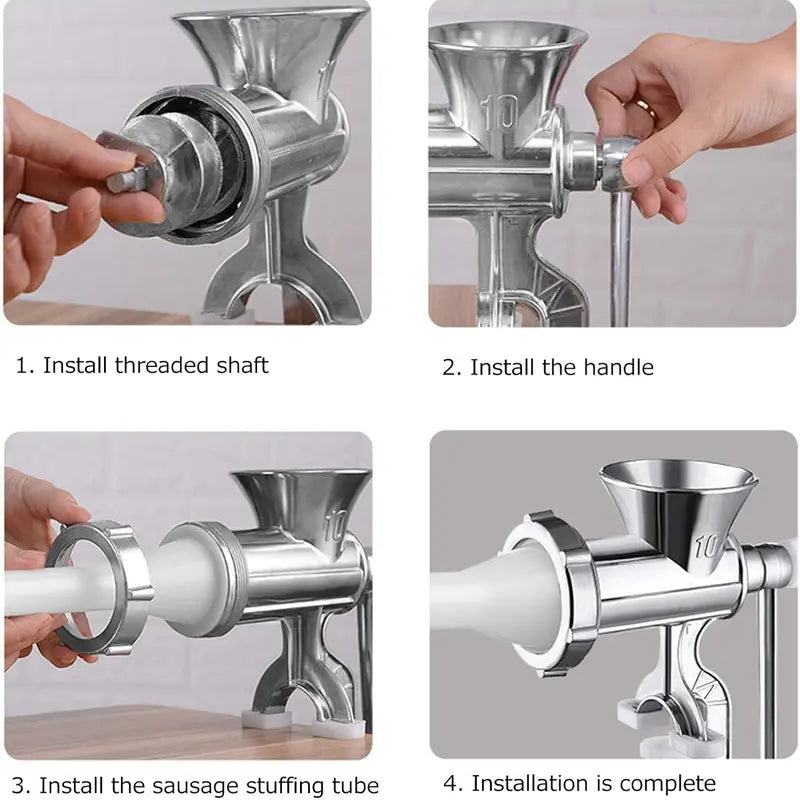 10

10

1. Install threaded shaft

2. Install the handle

10

10

3. Install the sausage stuffing tube

4. Installation is complete