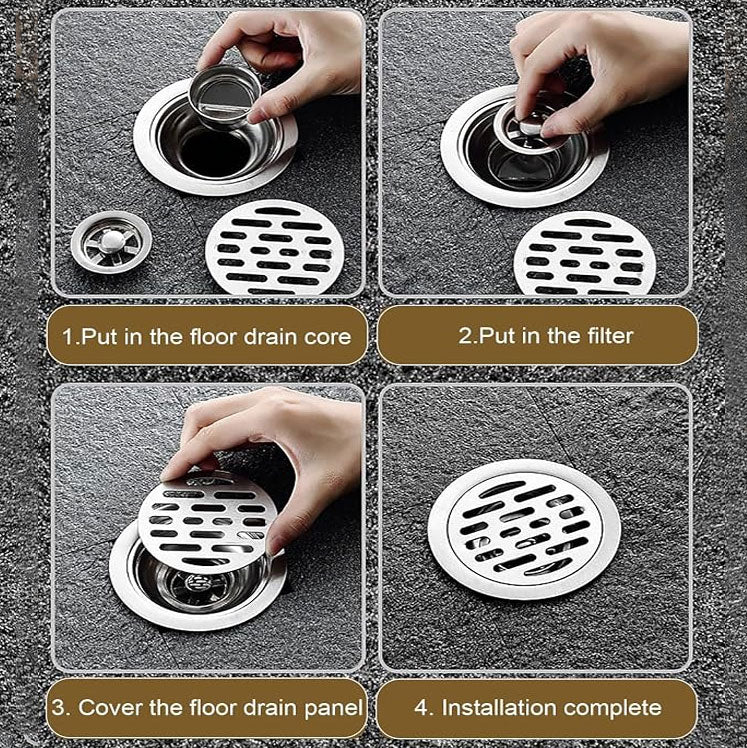 1.Put in the floor drain core

2.Put in the filter

3. Cover the floor drain panel

4. Installation complete