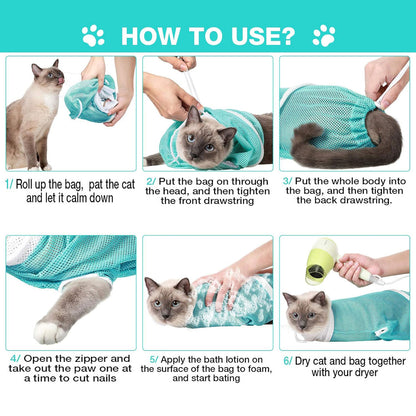 HOW TO USE?

1/ Roll up the bag, pat the cat and let it calm down

2/ Put the bag on through the head, and then tighten the front drawstring

3/ Put the whole body into the bag, and then tighten the back drawstring.

4/ Open the zipper and take out the paw one at a time to cut nails

5/ Apply the bath lotion on the surface of the bag to foam, and start bating

6/ Dry cat and bag together with your dryer