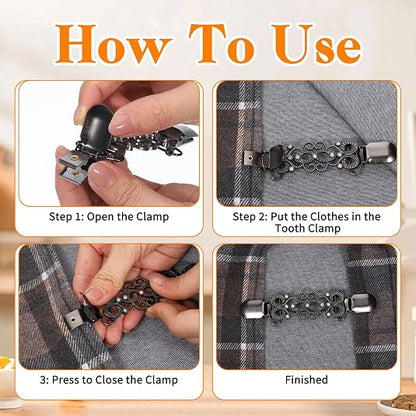 How To Use

Step 1: Open the Clamp

Step 2: Put the Clothes in the Tooth Clamp

3: Press to Close the Clamp

Finished