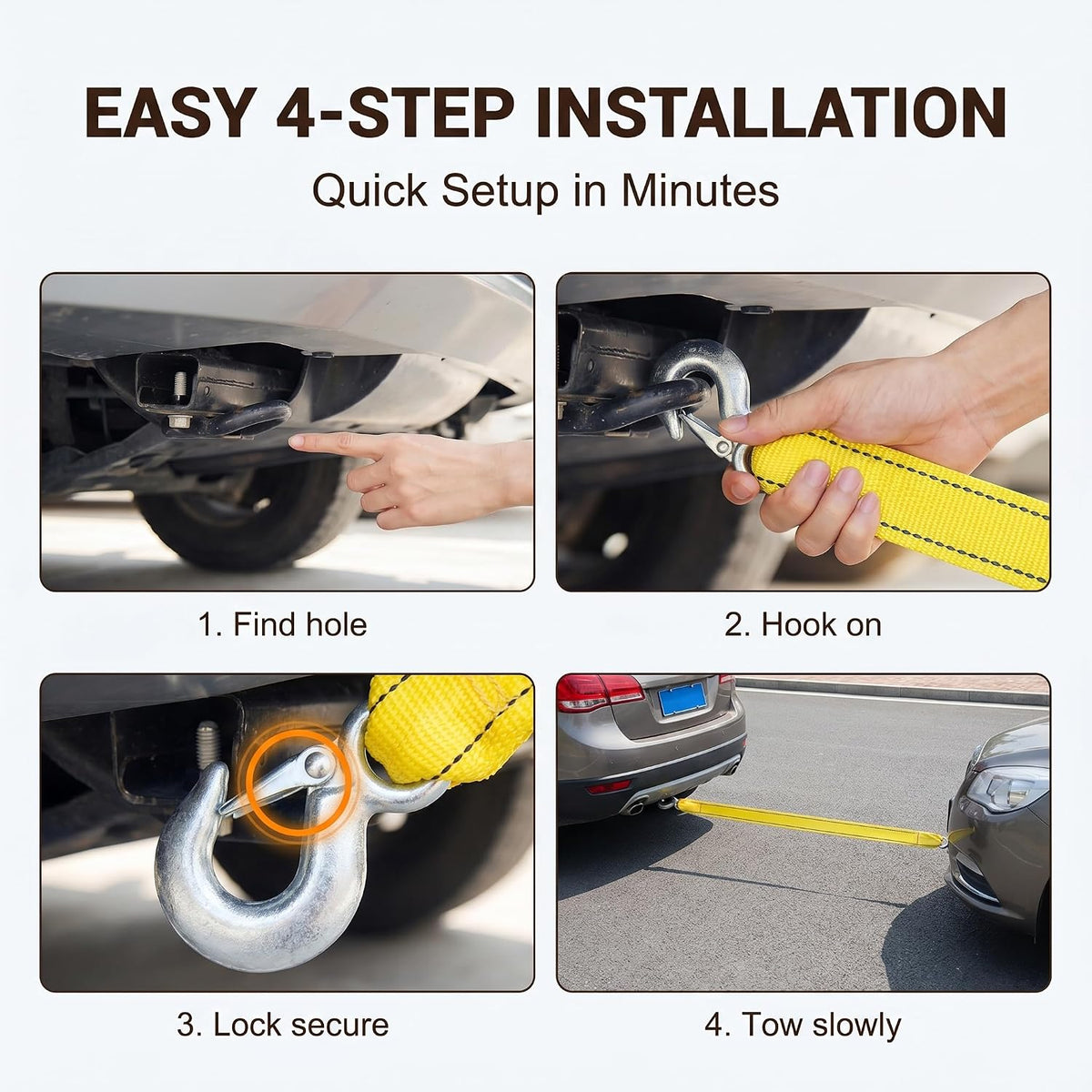 EASY 4-STEP INSTALLATION

Quick Setup in Minutes

1. Find hole

2. Hook on

3. Lock secure

4. Tow slowly