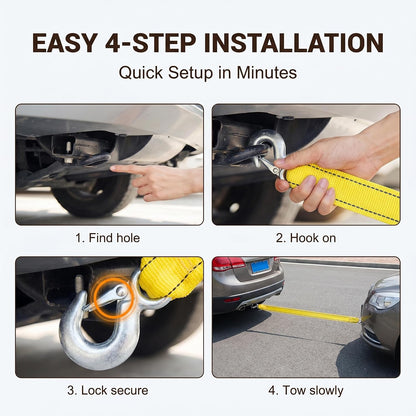 EASY 4-STEP INSTALLATION

Quick Setup in Minutes

1. Find hole

2. Hook on

3. Lock secure

4. Tow slowly