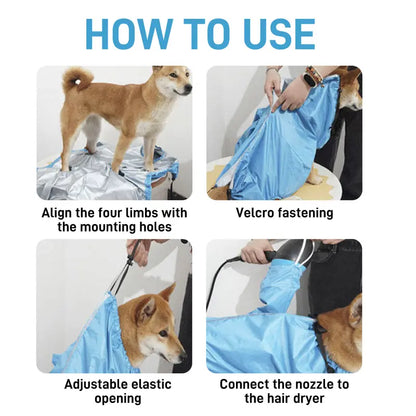 HOW TO USE

Align the four limbs with the mounting holes

Velcro fastening

Adjustable elastic opening

Connect the nozzle to the hair dryer