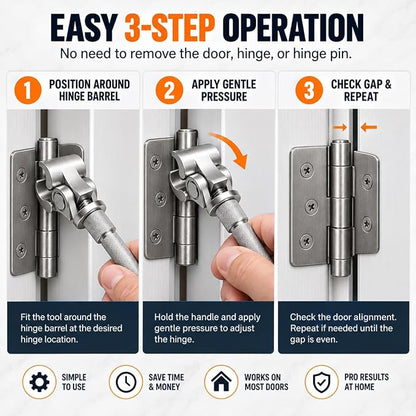 EASY 3-STEP OPERATION

No need to remove the door, hinge, or hinge pin.

1 POSITION AROUND HINGE BARREL

Fit the tool around the hinge barrel at the desired hinge location.

2 APPLY GENTLE PRESSURE

Hold the handle and apply gentle pressure to adjust the hinge.

3 CHECK GAP & REPEAT

Check the door alignment. Repeat if needed until the gap is even.

SIMPLE TO USE

SAVE TIME & MONEY

WORKS ON MOST DOORS

PRO RESULTS AT HOME