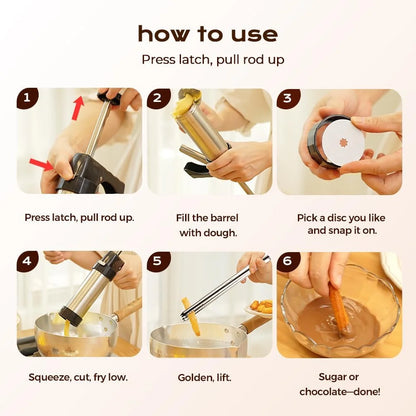 how to use

Press latch, pull rod up

1

Press latch, pull rod up.

2

Fill the barrel with dough.

3

Pick a disc you like and snap it on.

4

Squeeze, cut, fry low.

5

Golden, lift.

6

Sugar or chocolate—done!