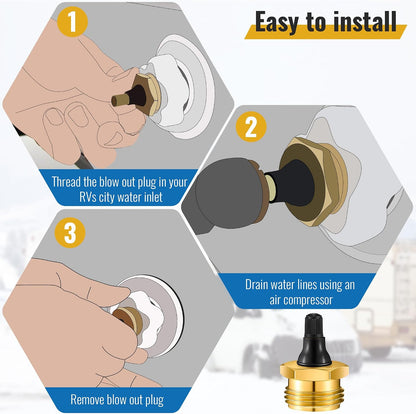 Easy to install

1

Thread the blow out plug in your RVs city water inlet

2

Drain water lines using an air compressor

3

Remove blow out plug