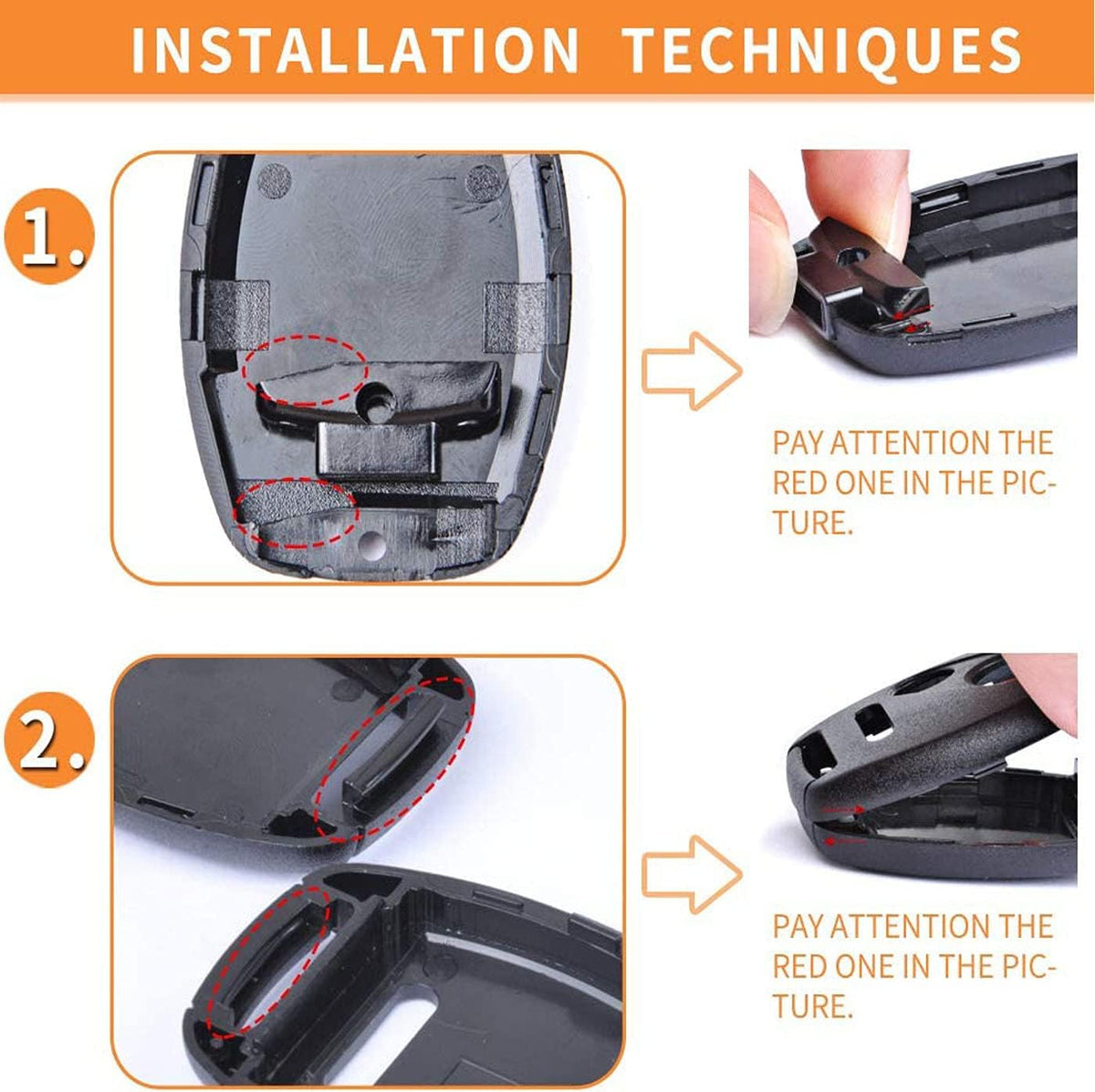 INSTALLATION TECHNIQUES

1.

PAY ATTENTION THE RED ONE IN THE PICTURE.

2.

PAY ATTENTION THE RED ONE IN THE PICTURE.