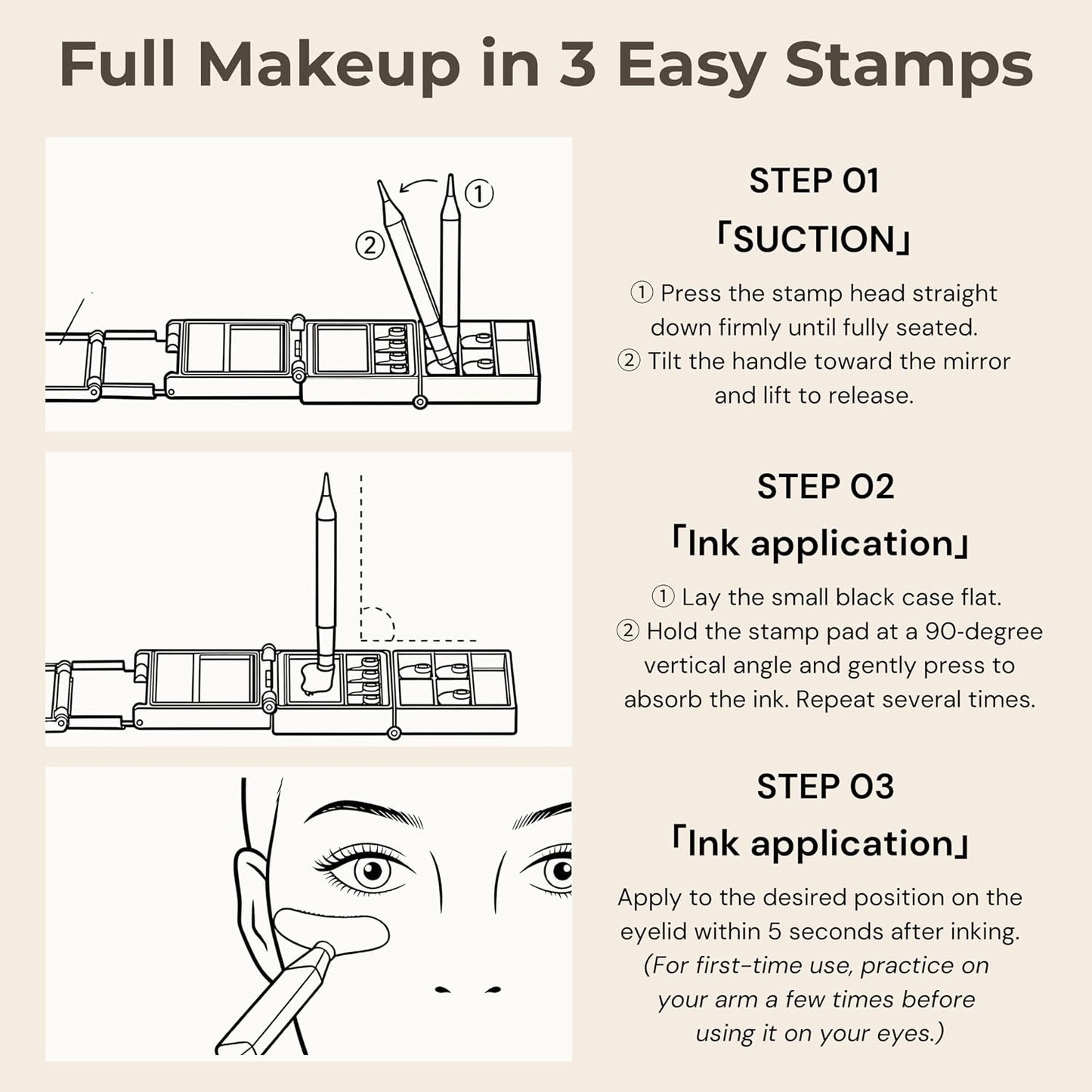 Full Makeup in 3 Easy Stamps

①
②

STEP 01
「SUCTION」
① Press the stamp head straight down firmly until fully seated.
② Tilt the handle toward the mirror and lift to release.

STEP 02
「Ink application」
① Lay the small black case flat.
② Hold the stamp pad at a 90-degree vertical angle and gently press to absorb the ink. Repeat several times.

STEP 03
「Ink application」
Apply to the desired position on the eyelid within 5 seconds after inking.
(For first-time use, practice on your arm a few times before using it on your eyes.)