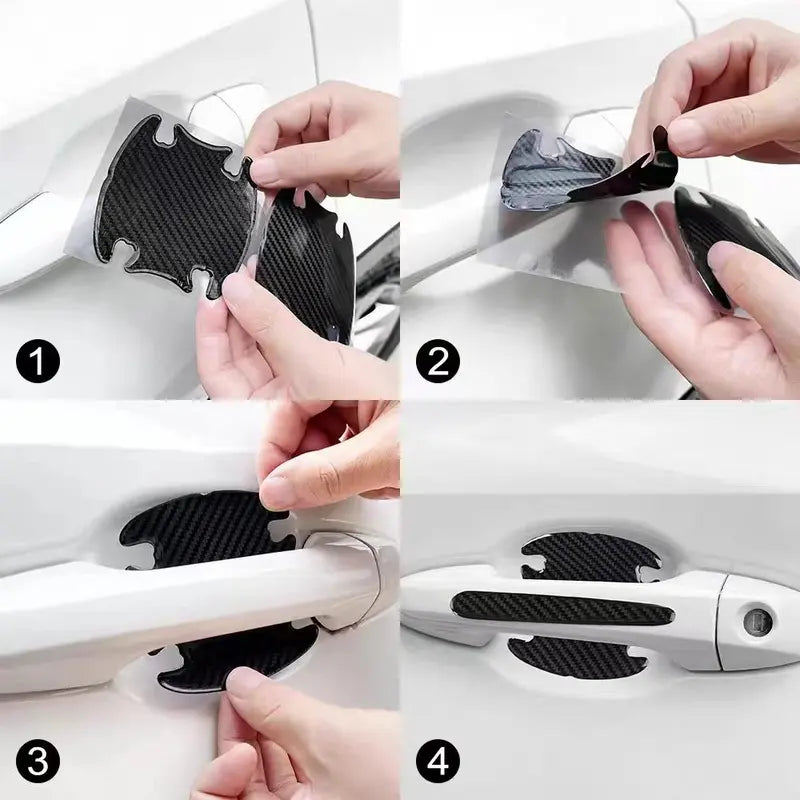 1

2

3

4