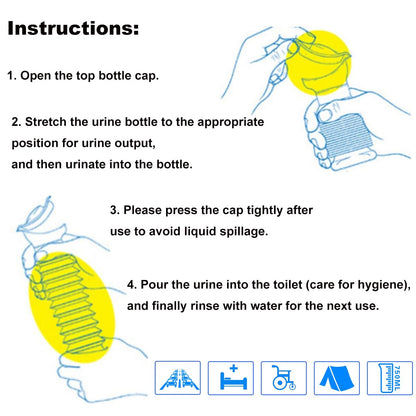 Instructions:

1. Open the top bottle cap.

2. Stretch the urine bottle to the appropriate position for urine output, and then urinate into the bottle.

3. Please press the cap tightly after use to avoid liquid spillage.

4. Pour the urine into the toilet (care for hygiene), and finally rinse with water for the next use.

750ML