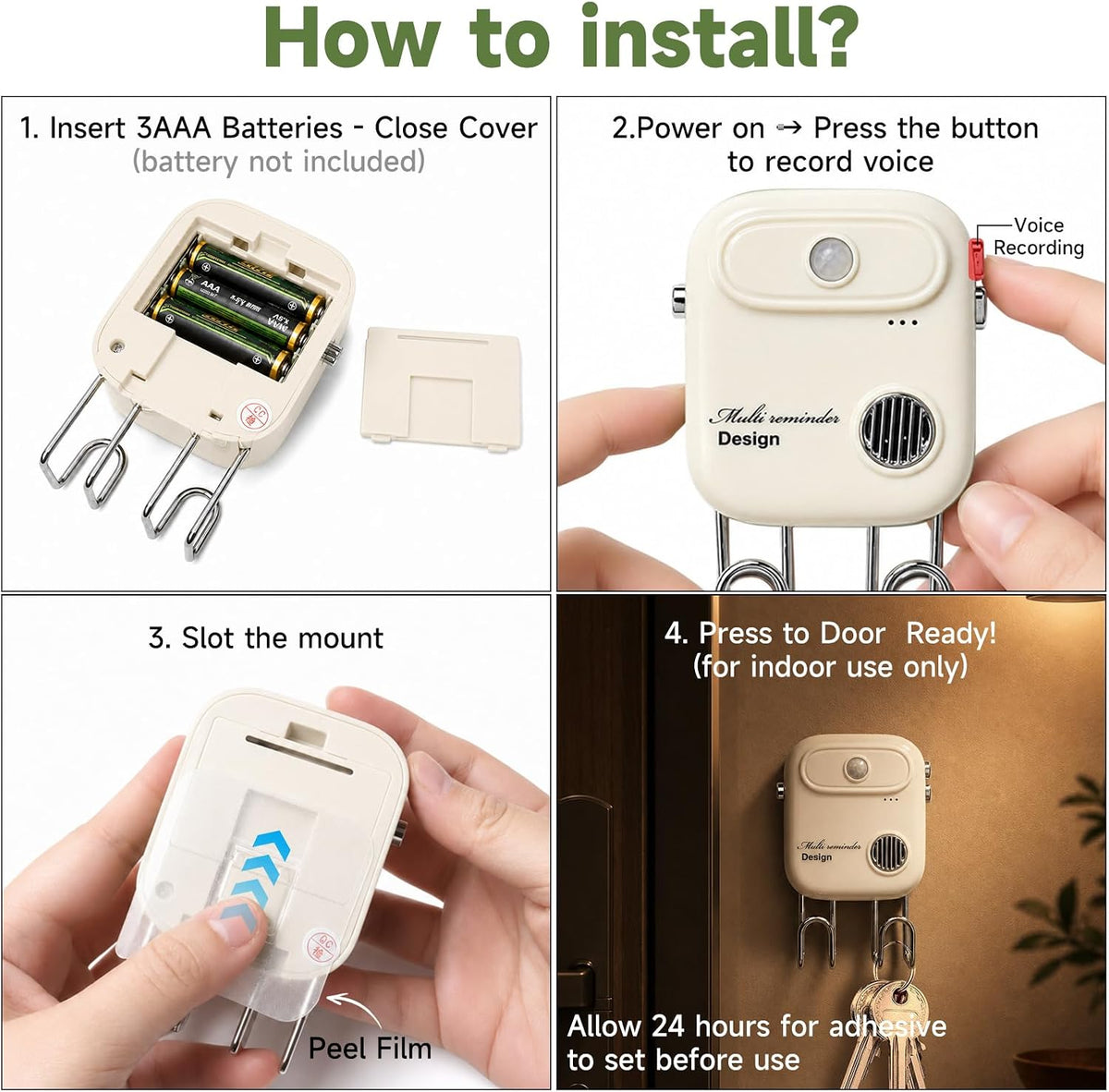 How to install?

1. Insert 3AAA Batteries - Close Cover
(battery not included)

AAA

2.Power on → Press the button to record voice

Voice Recording

Multi reminder
Design

3. Slot the mount

Peel Film

4. Press to Door Ready!
(for indoor use only)

Multi reminder
Design

Allow 24 hours for adhesive to set before use