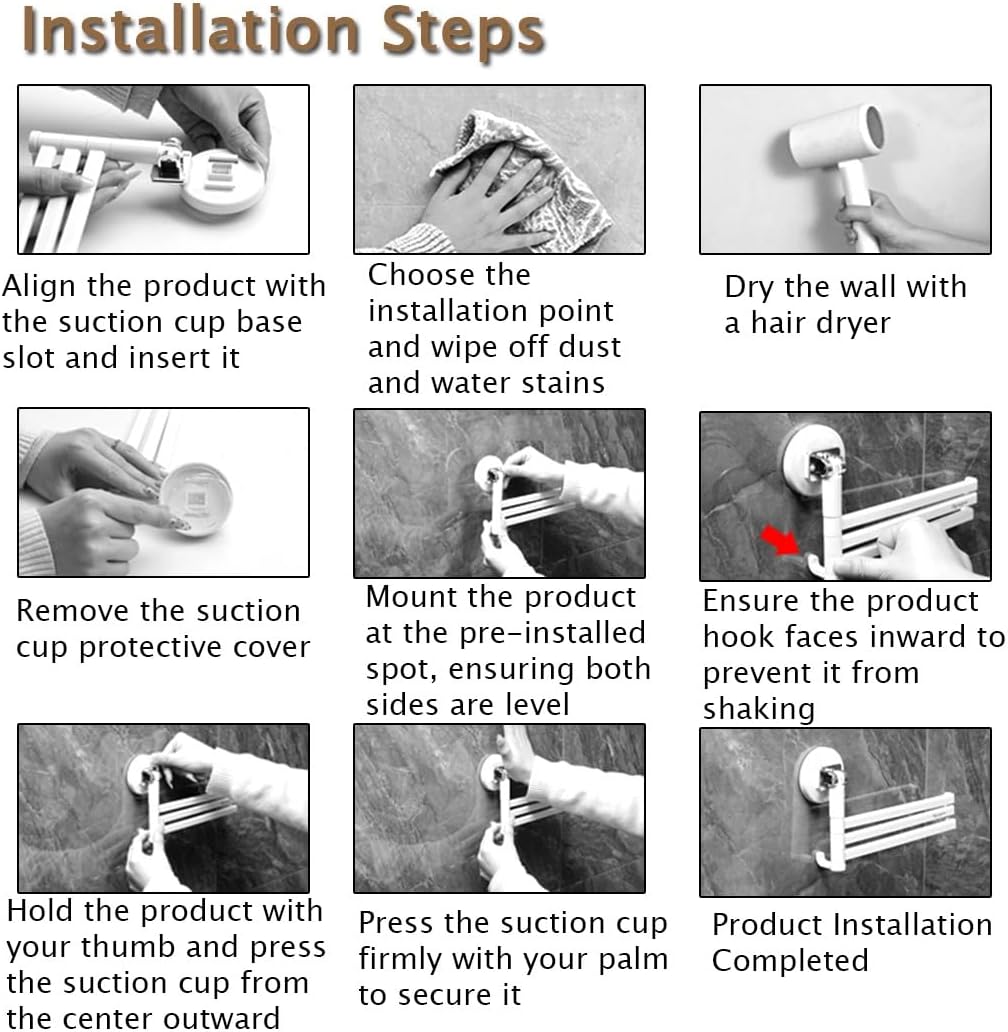 Installation Steps

Align the product with the suction cup base slot and insert it

Choose the installation point and wipe off dust and water stains

Dry the wall with a hair dryer

Remove the suction cup protective cover

Mount the product at the pre-installed spot, ensuring both sides are level

Ensure the product hook faces inward to prevent it from shaking

Hold the product with your thumb and press the suction cup from the center outward

Press the suction cup firmly with your palm to secure it

Product Installation Completed