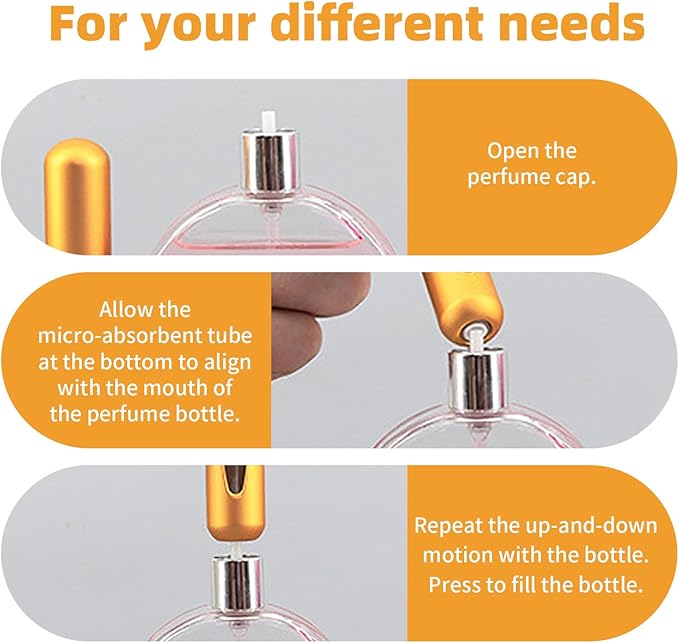 For your different needs

Open the perfume cap.

Allow the micro-absorbent tube at the bottom to align with the mouth of the perfume bottle.

Repeat the up-and-down motion with the bottle. Press to fill the bottle.