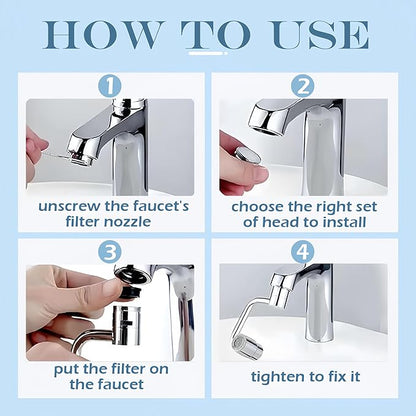 HOW TO USE

1

unscrew the faucet's filter nozzle

2

choose the right set of head to install

3

put the filter on the faucet

4

tighten to fix it