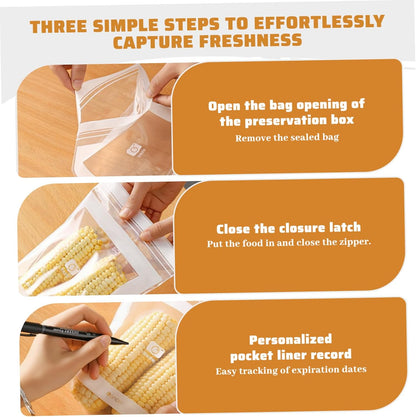 THREE SIMPLE STEPS TO EFFORTLESSLY CAPTURE FRESHNESS

Open the bag opening of the preservation box
Remove the sealed bag

Close the closure latch
Put the food in and close the zipper.

Personalized pocket liner record
Easy tracking of expiration dates