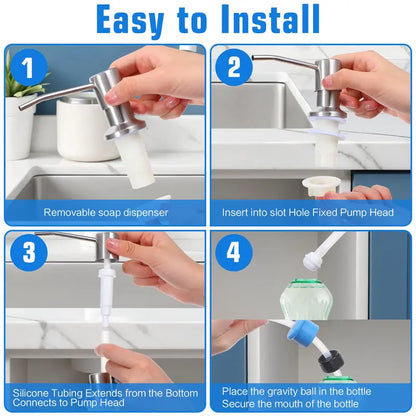 Easy to Install

1

Removable soap dispenser

2

Insert into slot Hole Fixed Pump Head

3

Silicone Tubing Extends from the Bottom Connects to Pump Head

4

Place the gravity ball in the bottle
Secure the mouth of the bottle