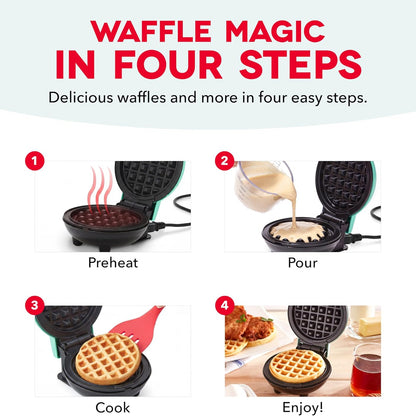 WAFFLE MAGIC
IN FOUR STEPS

Delicious waffles and more in four easy steps.

1

Preheat

2

Pour

3

Cook

4

Enjoy!