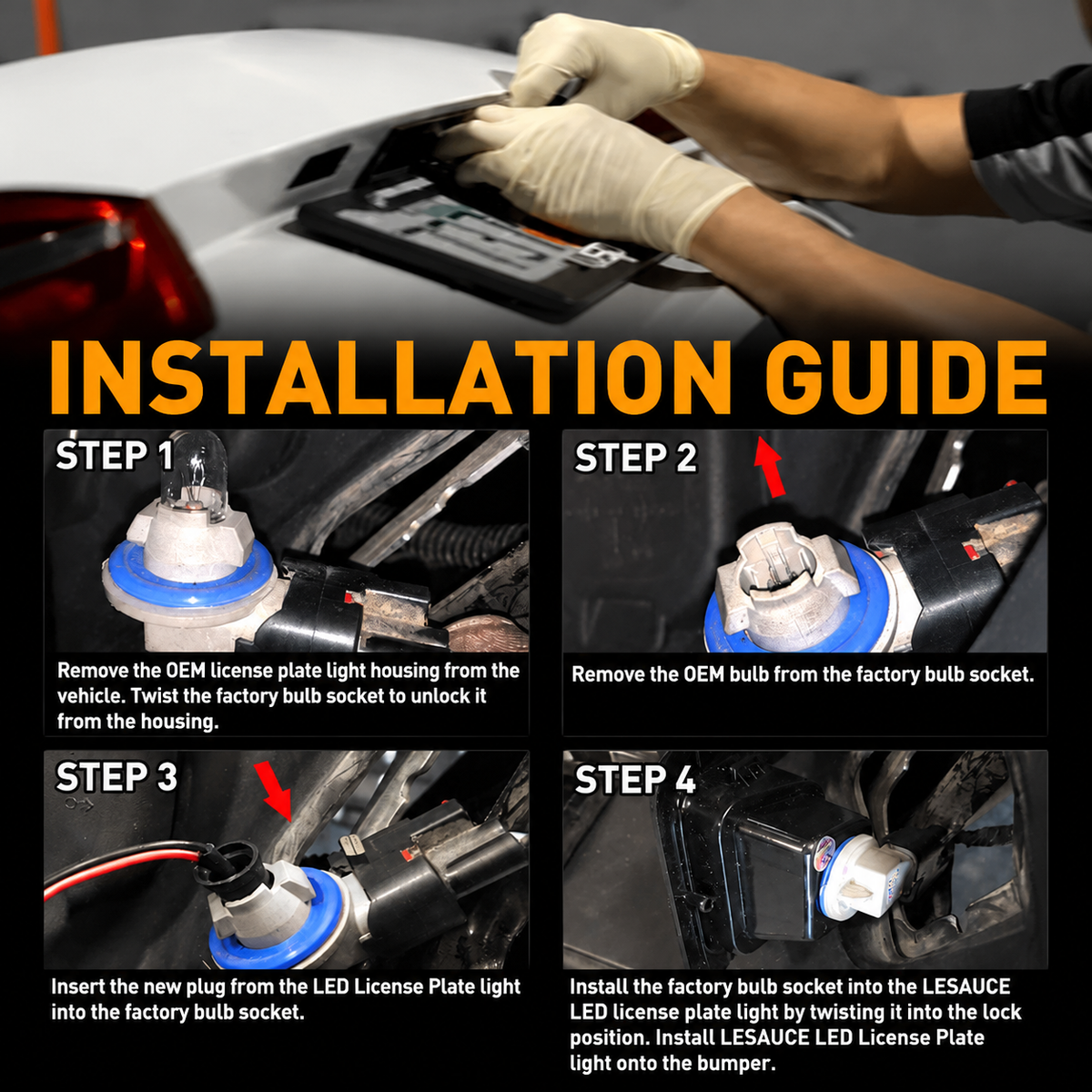 INSTALLATION GUIDE

STEP 1

Remove the OEM license plate light housing from the vehicle. Twist the factory bulb socket to unlock it from the housing.

STEP 2

Remove the OEM bulb from the factory bulb socket.

STEP 3

Insert the new plug from the LED License Plate light into the factory bulb socket.

STEP 4

Install the factory bulb socket into the LESAUCE LED license plate light by twisting it into the lock position. Install LESAUCE LED License Plate light onto the bumper.