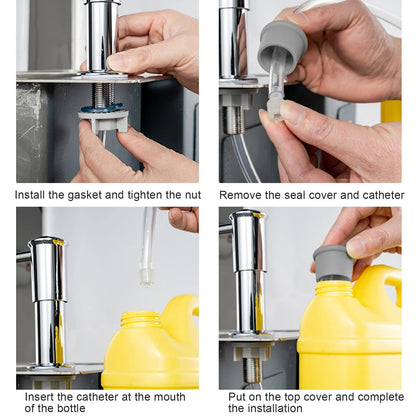 Install the gasket and tighten the nut

Remove the seal cover and catheter

Insert the catheter at the mouth of the bottle

Put on the top cover and complete the installation