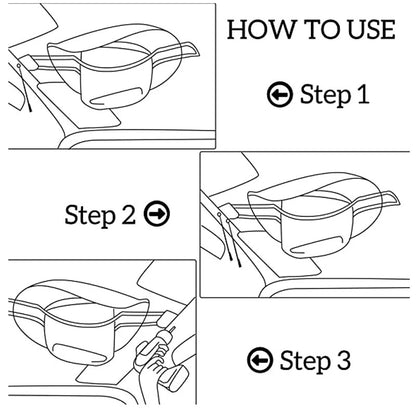 HOW TO USE

Step 1

Step 2

Step 3