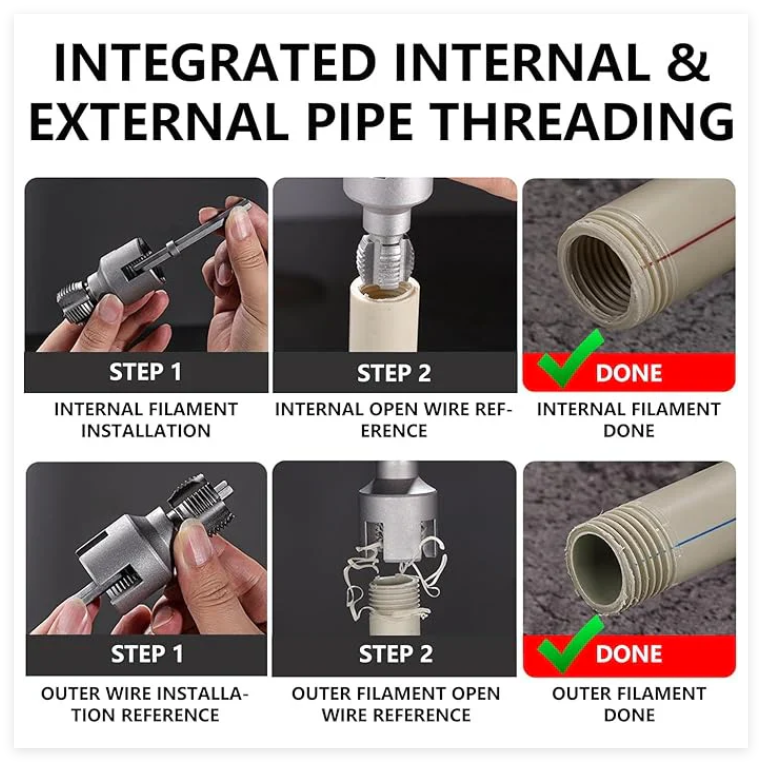 INTEGRATED INTERNAL & EXTERNAL PIPE THREADING

STEP 1

INTERNAL FILAMENT INSTALLATION

STEP 2

INTERNAL OPEN WIRE REFERENCE

DONE

INTERNAL FILAMENT DONE

STEP 1

OUTER WIRE INSTALLATION REFERENCE

STEP 2

OUTER FILAMENT OPEN WIRE REFERENCE

DONE

OUTER FILAMENT DONE