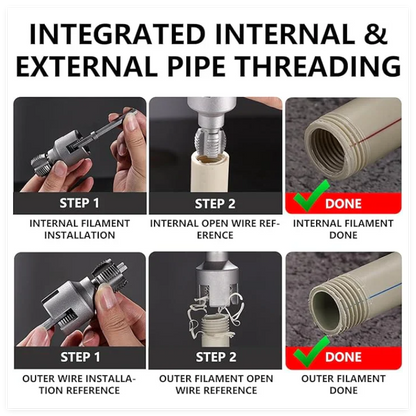 INTEGRATED INTERNAL & EXTERNAL PIPE THREADING

STEP 1

INTERNAL FILAMENT INSTALLATION

STEP 2

INTERNAL OPEN WIRE REFERENCE

DONE

INTERNAL FILAMENT DONE

STEP 1

OUTER WIRE INSTALLATION REFERENCE

STEP 2

OUTER FILAMENT OPEN WIRE REFERENCE

DONE

OUTER FILAMENT DONE